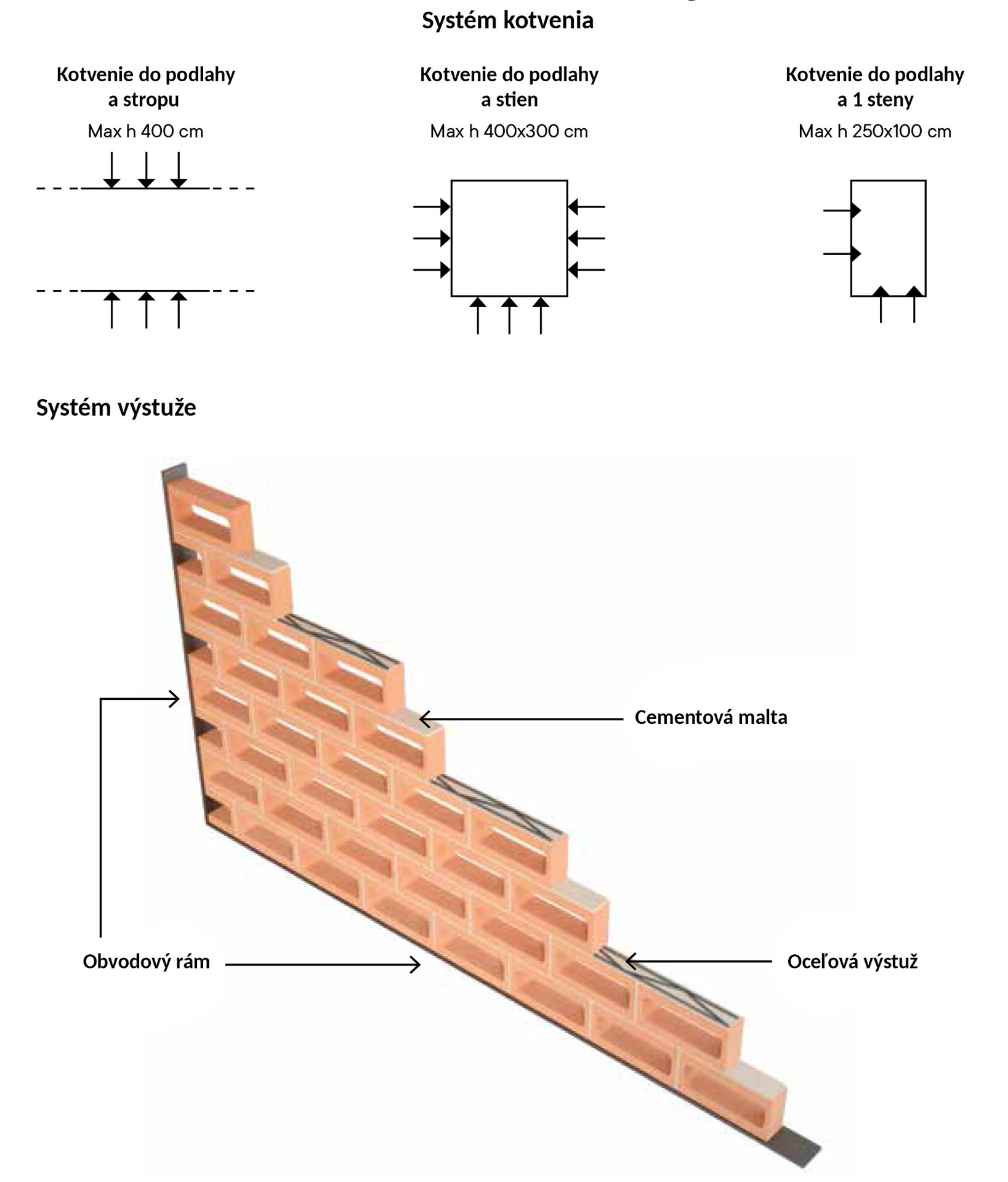 Systém kotvenia

Kotvenie do podlahy a stropu
Max h 400 cm

Kotvenie do podlahy a stien
Max h 400x300 cm

Kotvenie do podlahy a 1 steny
Max h 250x100 cm

Systém výstuže

Cementová malta

Obvodový rám

Oceľová výstuž